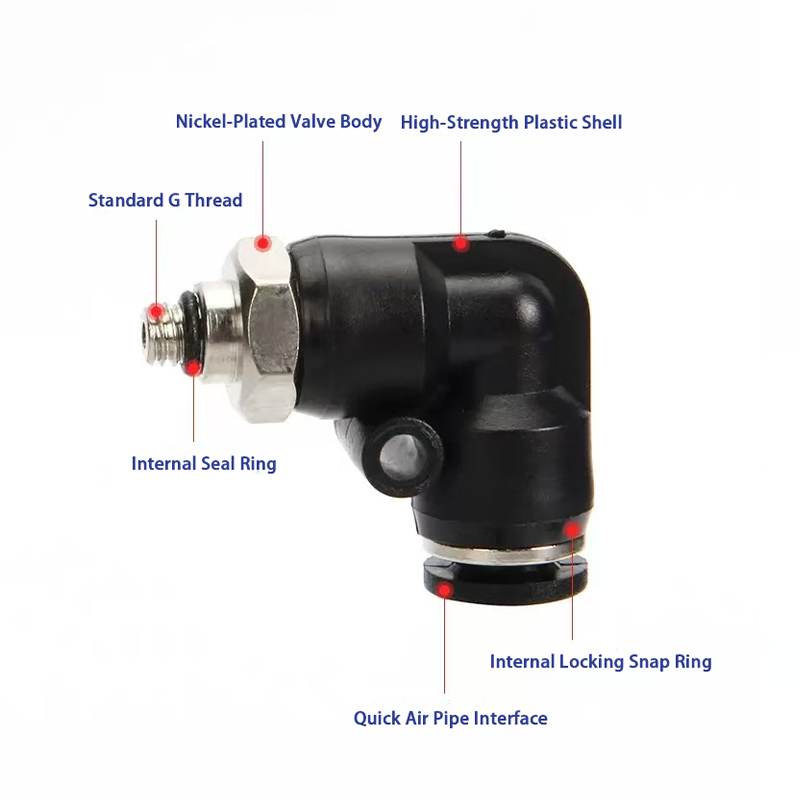 Nickel-Plated Valve Body
High-Strength Plastic Shell
Standard G Thread
Internal Seal Ring
Internal Locking Snap Ring
Quick Air Pipe Interface